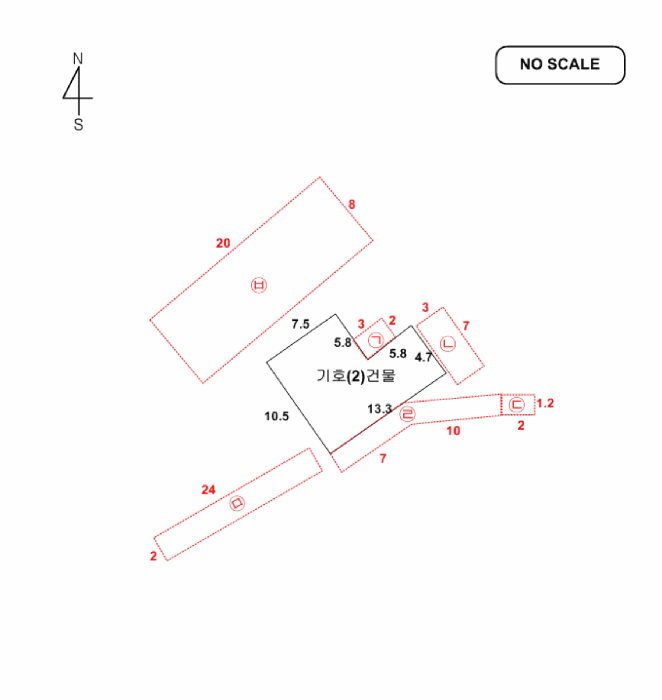 N
S

NO SCALE

20
8
ㅂ
7.5
3
2
3
7
5.8
ㄱ
5.8
4.7
ㄴ
기호(2)건물
10.5
13.3
ㄹ
ㄷ
1.2
10
2
7
24
ㅁ
2