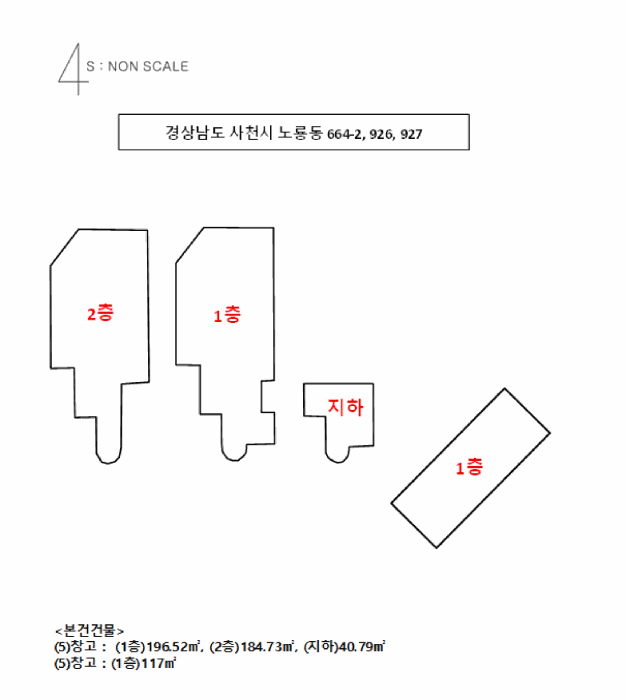 S : NON SCALE

경상남도 사천시 노룡동 664-2, 926, 927

2층

1층

지하

1층

<본건건물>
(5)창고 : (1층)196.52㎡, (2층)184.73㎡, (지하)40.79㎡
(5)창고 : (1층)117㎡