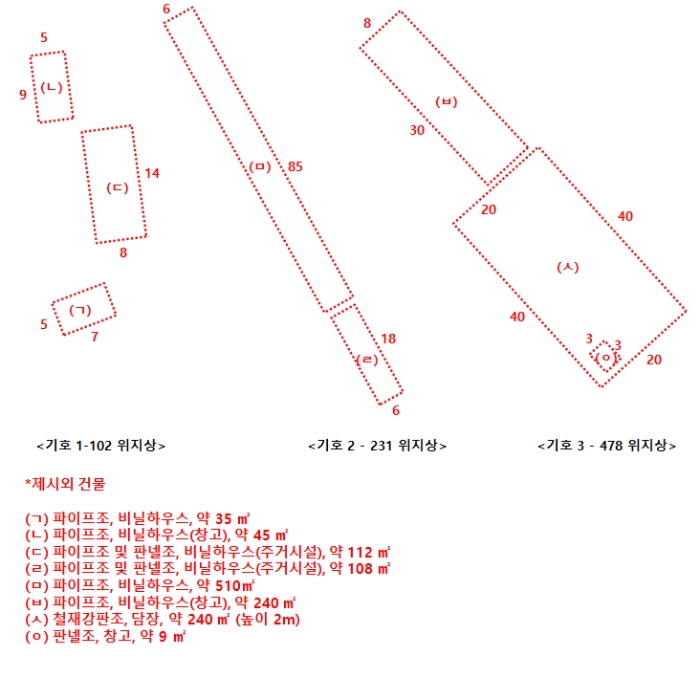 5
9 (ㄴ)
(ㄷ) 14
8
(ㄱ)
5 7

6
(ㅁ) 85
18
(ㄹ)
6

8
(ㅂ)
30
20
40
(ㅅ)
40
3 3
(ㅇ)
20

<기호 1-102 위지상>
<기호 2 - 231 위지상>
<기호 3 - 478 위지상>

*제시외 건물

(ㄱ) 파이프조, 비닐하우스, 약 35 ㎡
(ㄴ) 파이프조, 비닐하우스(창고), 약 45 ㎡
(ㄷ) 파이프조 및 판넬조, 비닐하우스(주거시설), 약 112 ㎡
(ㄹ) 파이프조 및 판넬조, 비닐하우스(주거시설), 약 108 ㎡
(ㅁ) 파이프조, 비닐하우스, 약 510㎡
(ㅂ) 파이프조, 비닐하우스(창고), 약 240 ㎡
(ㅅ) 철재강판조, 담장, 약 240 ㎡ (높이 2m)
(ㅇ) 판넬조, 창고, 약 9 ㎡