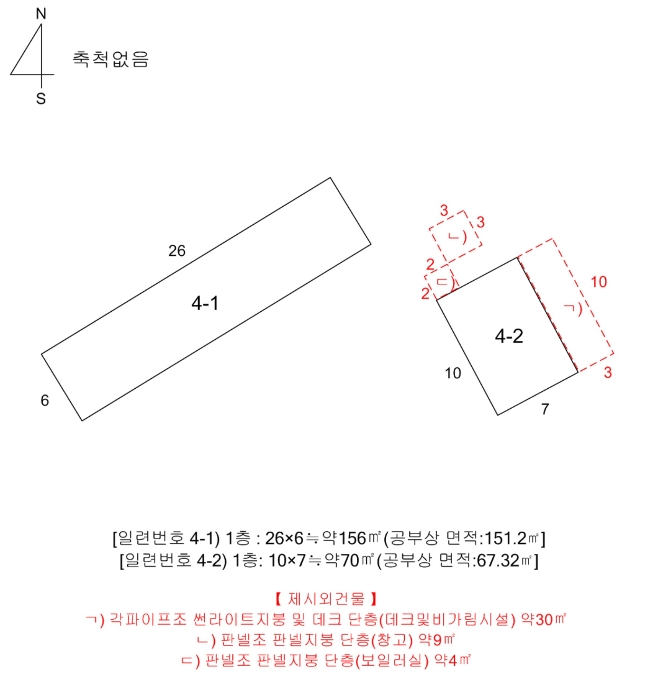 N
S
축척없음

26
4-1
6

3
3
ㄴ)
2
ㄷ)
2
10
ㄱ)
4-2
10
3
7

[일련번호 4-1) 1층 : 26×6≒약156㎡(공부상 면적:151.2㎡]
[일련번호 4-2) 1층: 10×7≒약70㎡(공부상 면적:67.32㎡]

【 제시외건물 】
ㄱ) 각파이프조 썬라이트지붕 및 데크 단층(데크및비가림시설) 약30㎡
ㄴ) 판넬조 판넬지붕 단층(창고) 약9㎡
ㄷ) 판넬조 판넬지붕 단층(보일러실) 약4㎡