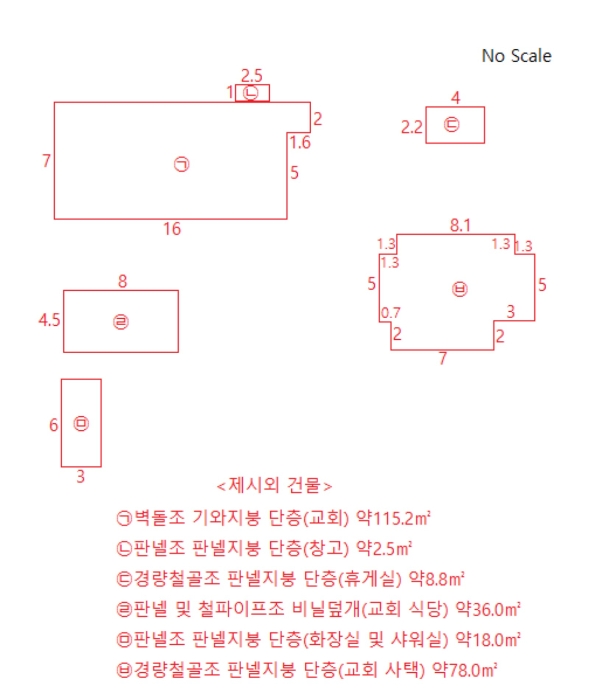 No Scale

2.5
1 ㉡
2
1.6
7
㉠
5
16

4
2.2 ㉢

8.1
1.3
1.3
1.3
1.3
5
㉥
5
0.7
3
2
2
7

8
4.5 ㉣

6 ㉤
3

<제시외 건물>
㉠벽돌조 기와지붕 단층(교회) 약115.2㎡
㉡판넬조 판넬지붕 단층(창고) 약2.5㎡
㉢경량철골조 판넬지붕 단층(휴게실) 약8.8㎡
㉣판넬 및 철파이프조 비닐덮개(교회 식당) 약36.0㎡
㉤판넬조 판넬지붕 단층(화장실 및 샤워실) 약18.0㎡
㉥경량철골조 판넬지붕 단층(교회 사택) 약78.0㎡